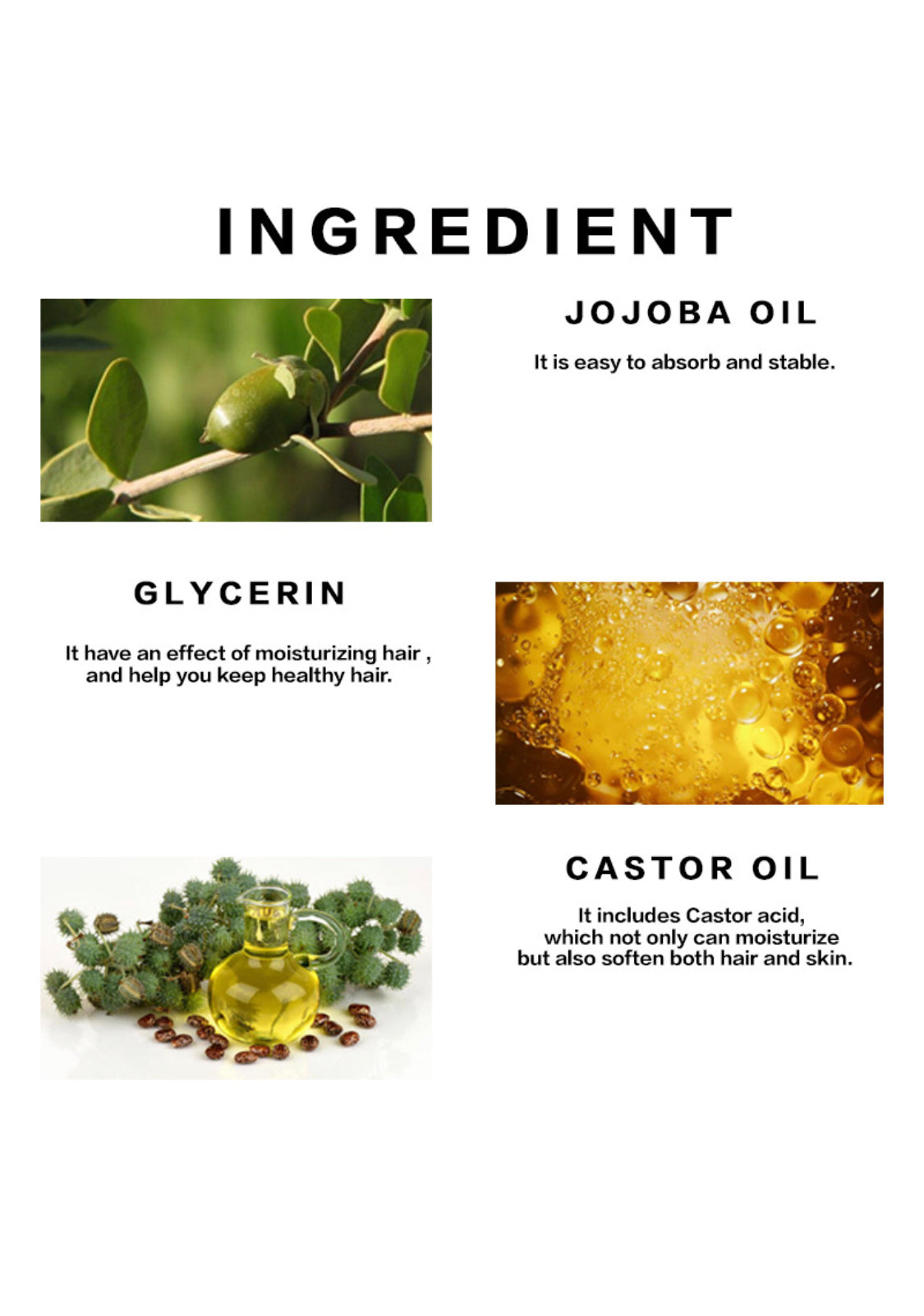 INGREDIENT

JOJOBA OIL

It is easy to absorb and stable.

GLYCERIN

It have an effect of moisturizing hair , and help you keep healthy hair.

CASTOR OIL

It includes Castor acid, which not only can moisturize but also soften both hair and skin.